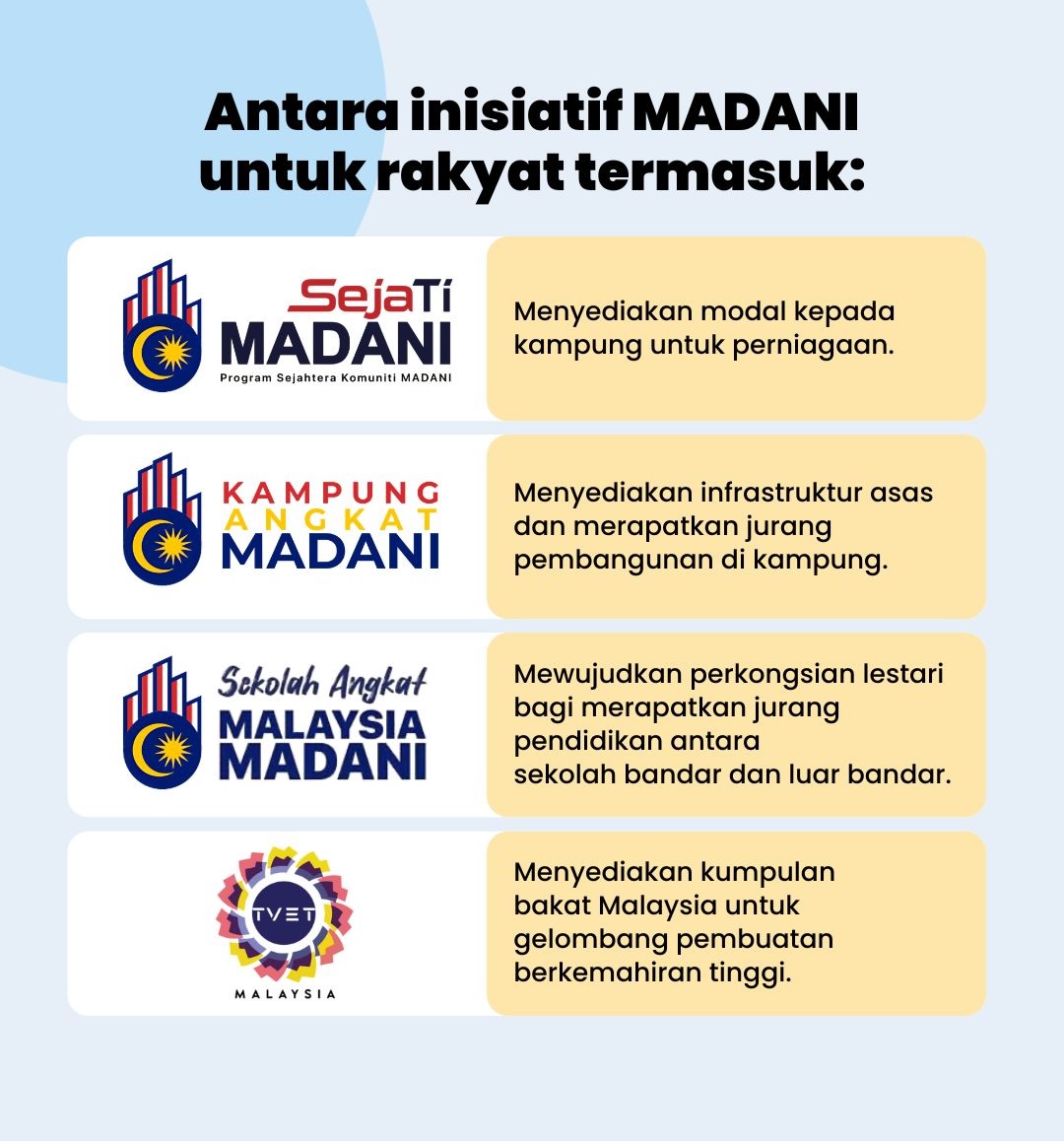 Antara inisiatif MADANI untuk rakyat termasuk:

SejaTi MADANI
Program Sejahtera Komuniti MADANI

Menyediakan modal kepada kampung untuk perniagaan.

KAMPUNG ANGKAT MADANI

Menyediakan infrastruktur asas dan merapatkan jurang pembangunan di kampung.

Sekolah Angkat MALAYSIA MADANI

Mewujudkan perkongsian lestari bagi merapatkan jurang pendidikan antara sekolah bandar dan luar bandar.

TVET
MALAYSIA

Menyediakan kumpulan bakat Malaysia untuk gelombang pembuatan berkemahiran tinggi.